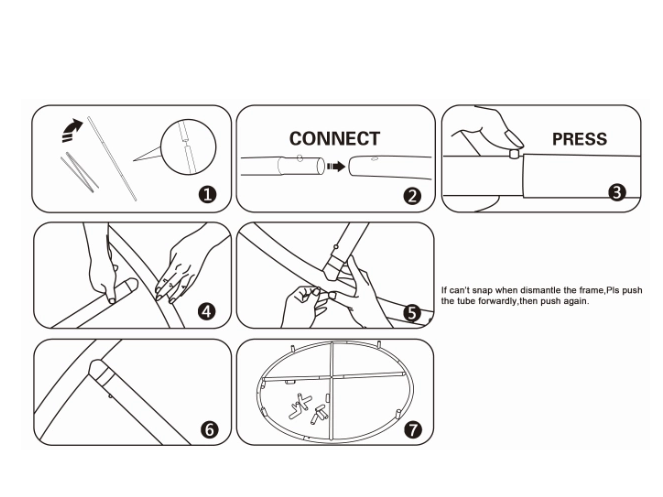 1

CONNECT

2

PRESS

3

4

5

If can't snap when dismantle the frame,Pls push the tube forwardly,then push again.

6

7