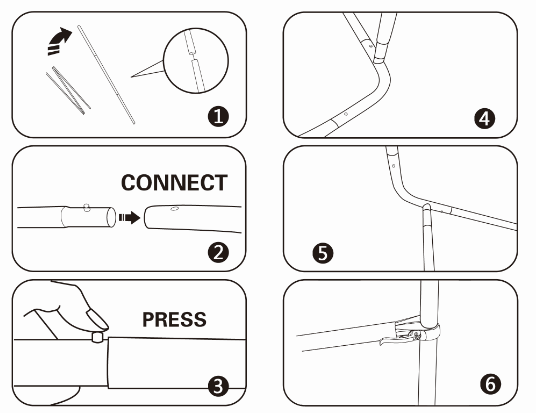 1

CONNECT

2

PRESS

3

4

5

6